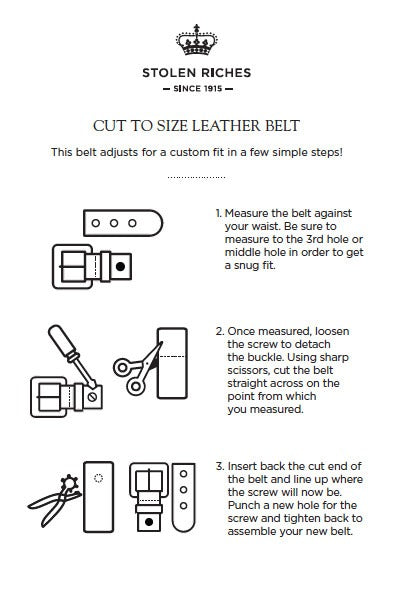 STOLEN RICHES

— SINCE 1915 —

CUT TO SIZE LEATHER BELT

This belt adjusts for a custom fit in a few simple steps!

1. Measure the belt against your waist. Be sure to measure to the 3rd hole or middle hole in order to get a snug fit.

2. Once measured, loosen the screw to detach the buckle. Using sharp scissors, cut the belt straight across on the point from which you measured.

3. Insert back the cut end of the belt and line up where the screw will now be. Punch a new hole for the screw and tighten back to assemble your new belt.