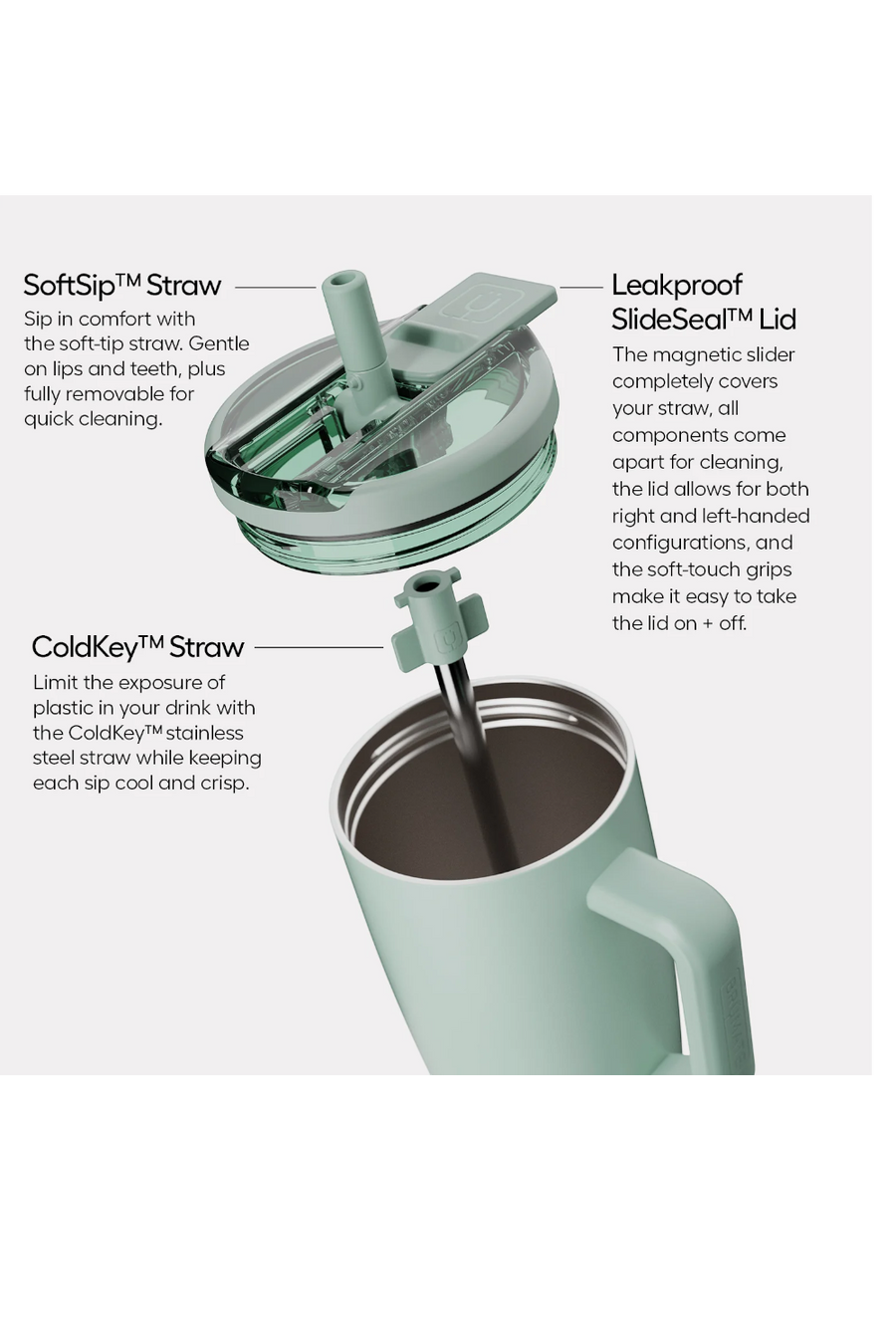 SoftSip™ Straw
Sip in comfort with the soft-tip straw. Gentle on lips and teeth, plus fully removable for quick cleaning.

Leakproof SlideSeal™ Lid
The magnetic slider completely covers your straw, all components come apart for cleaning, the lid allows for both right and left-handed configurations, and the soft-touch grips make it easy to take the lid on + off.

ColdKey™ Straw
Limit the exposure of plastic in your drink with the ColdKey™ stainless steel straw while keeping each sip cool and crisp.